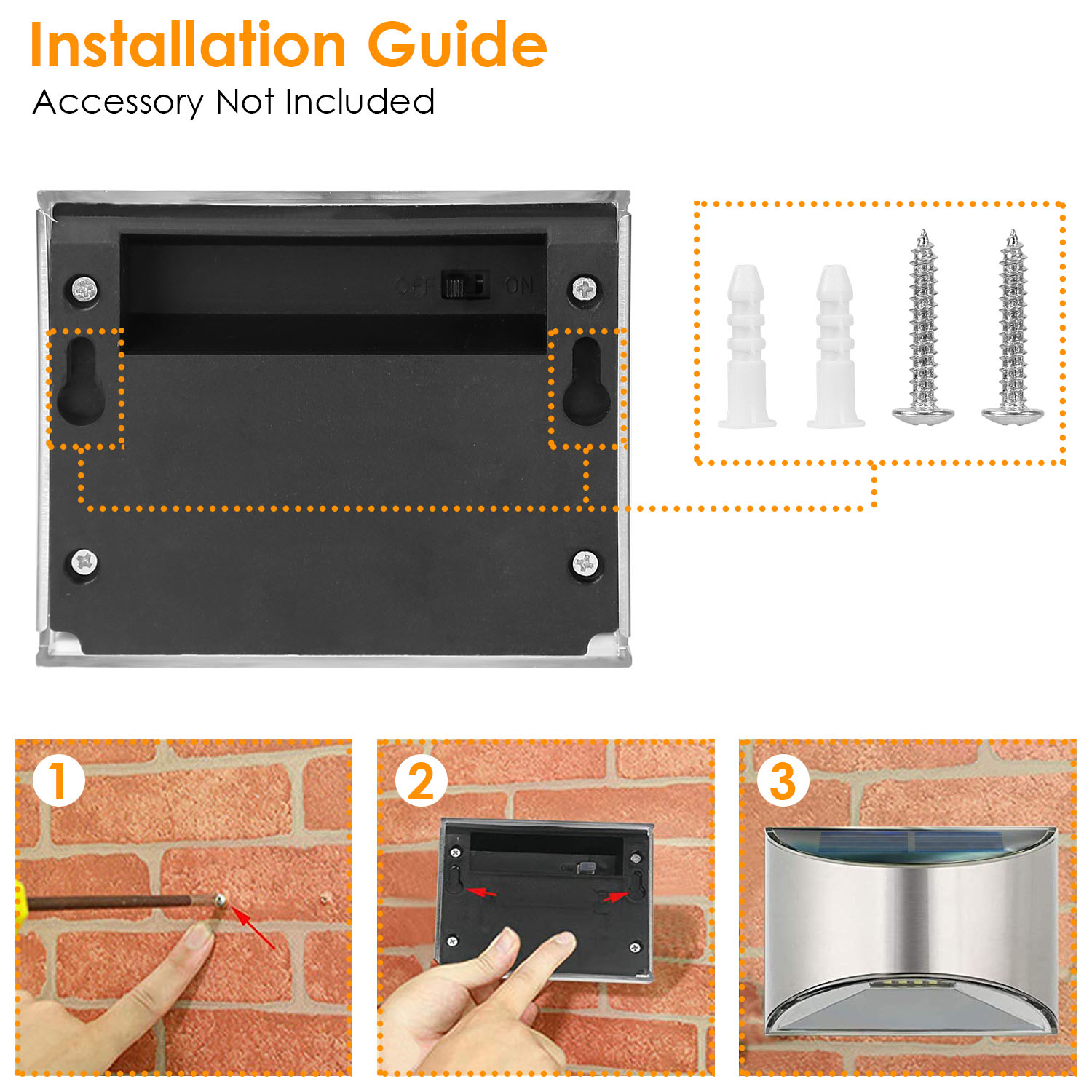 Installation Guide
Accessory Not Included

OFF ON

1

2

3