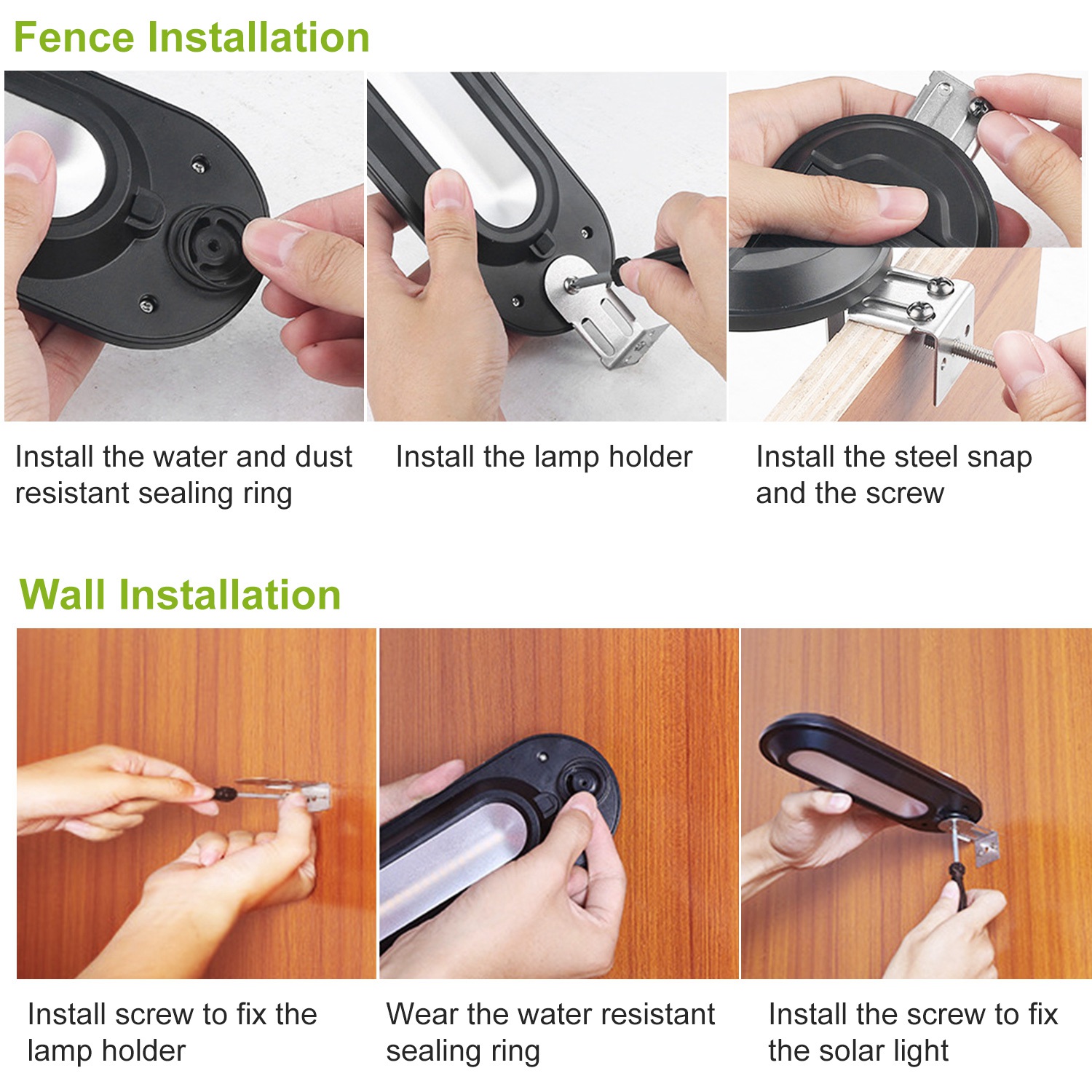 Fence Installation

Install the water and dust resistant sealing ring

Install the lamp holder

Install the steel snap and the screw

Wall Installation

Install screw to fix the lamp holder

Wear the water resistant sealing ring

Install the screw to fix the solar light